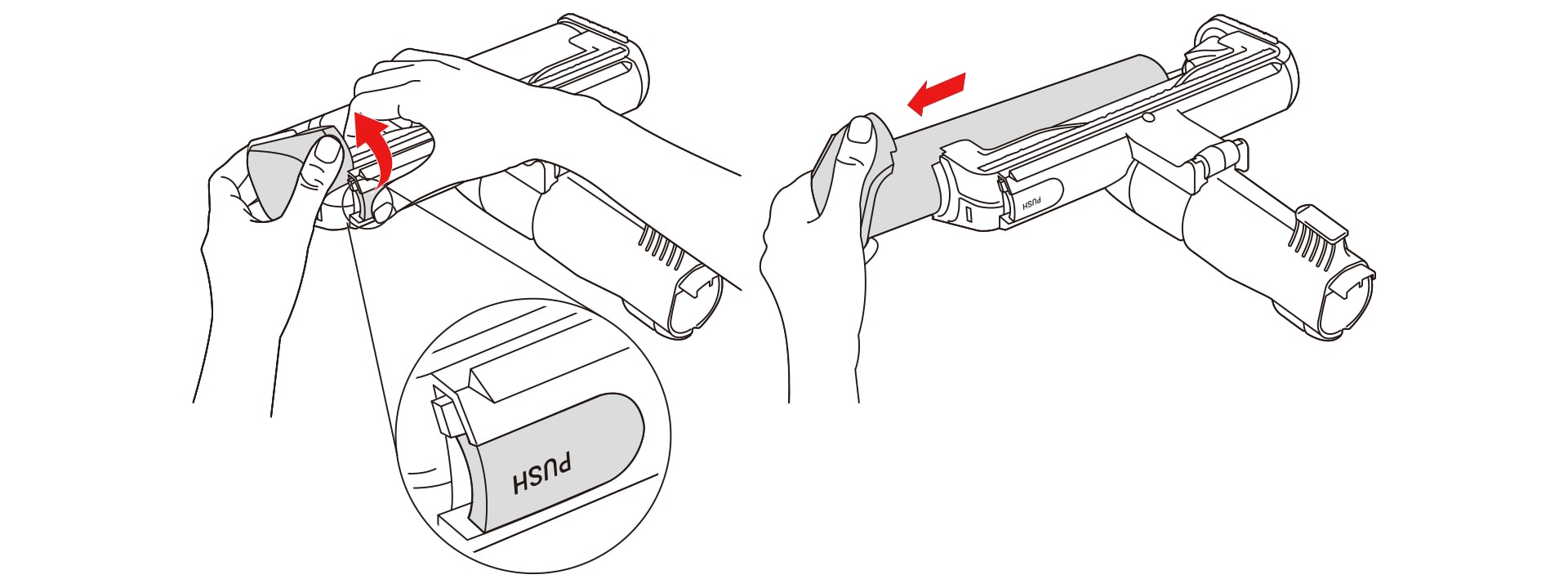 PUSH

PUSH