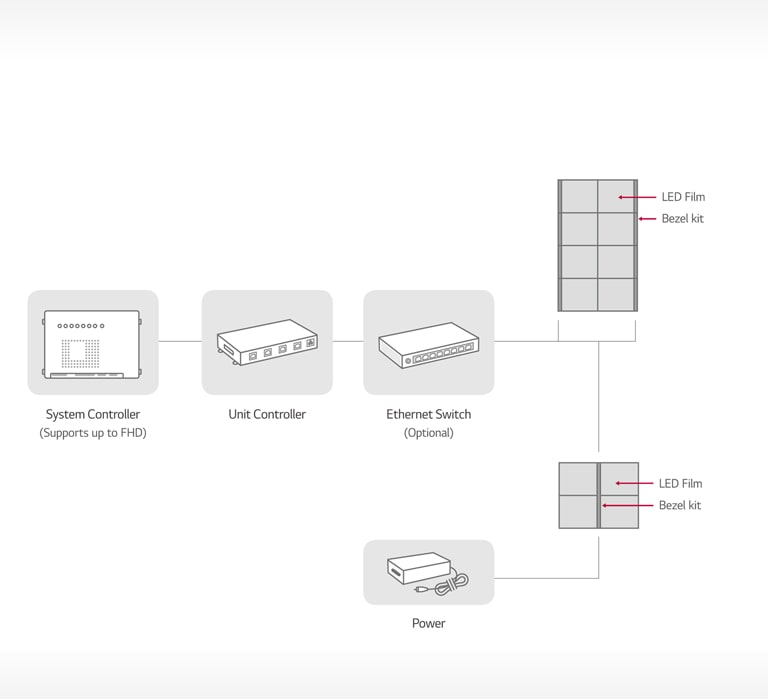 LED Film
Bezel kit

System Controller
(Supports up to FHD)

Unit Controller

Ethernet Switch
(Optional)

LED Film
Bezel kit

Power