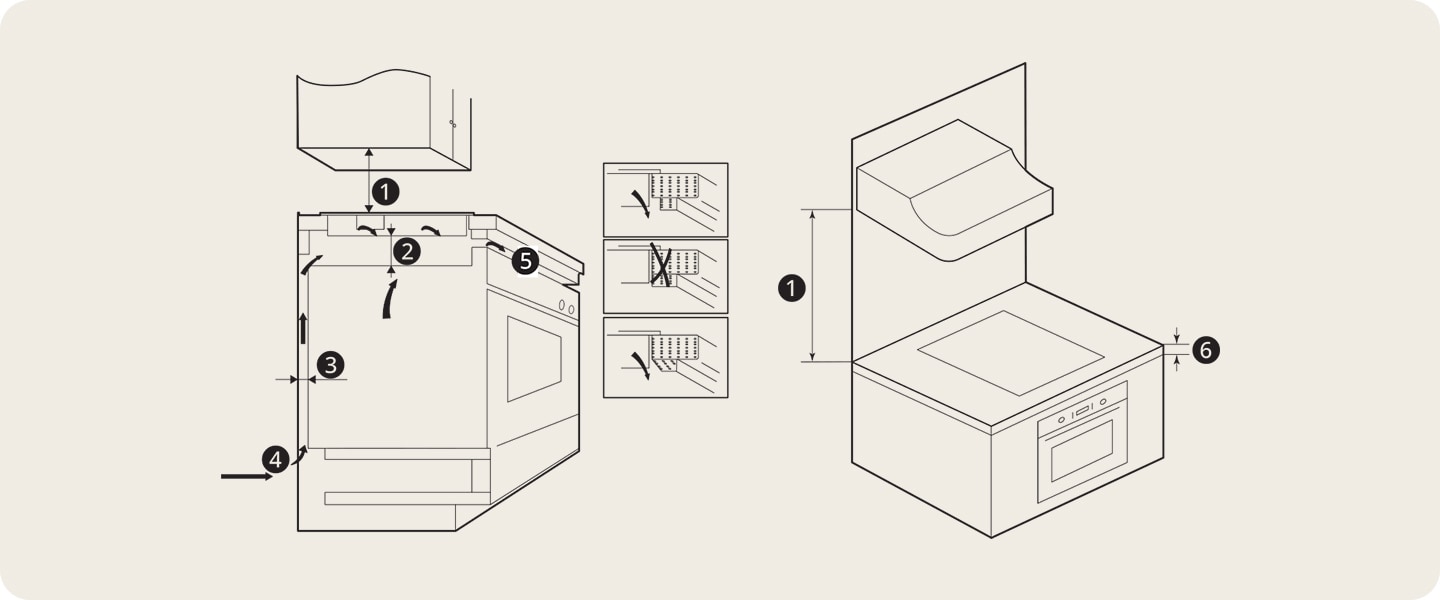 1
2
5
3
4
1
6