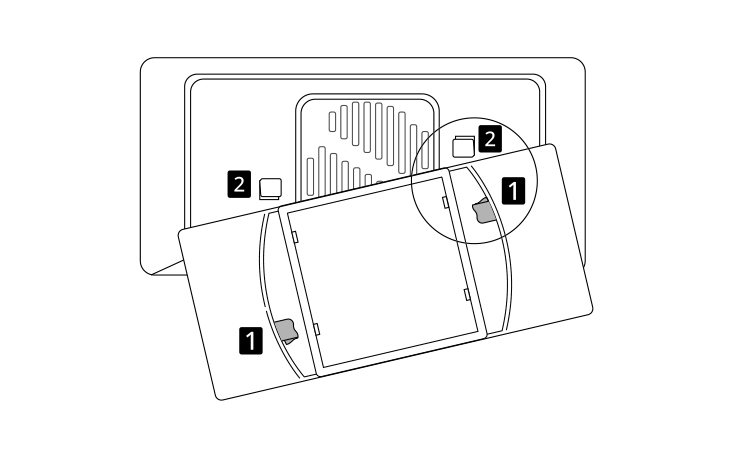 2
2
1
1