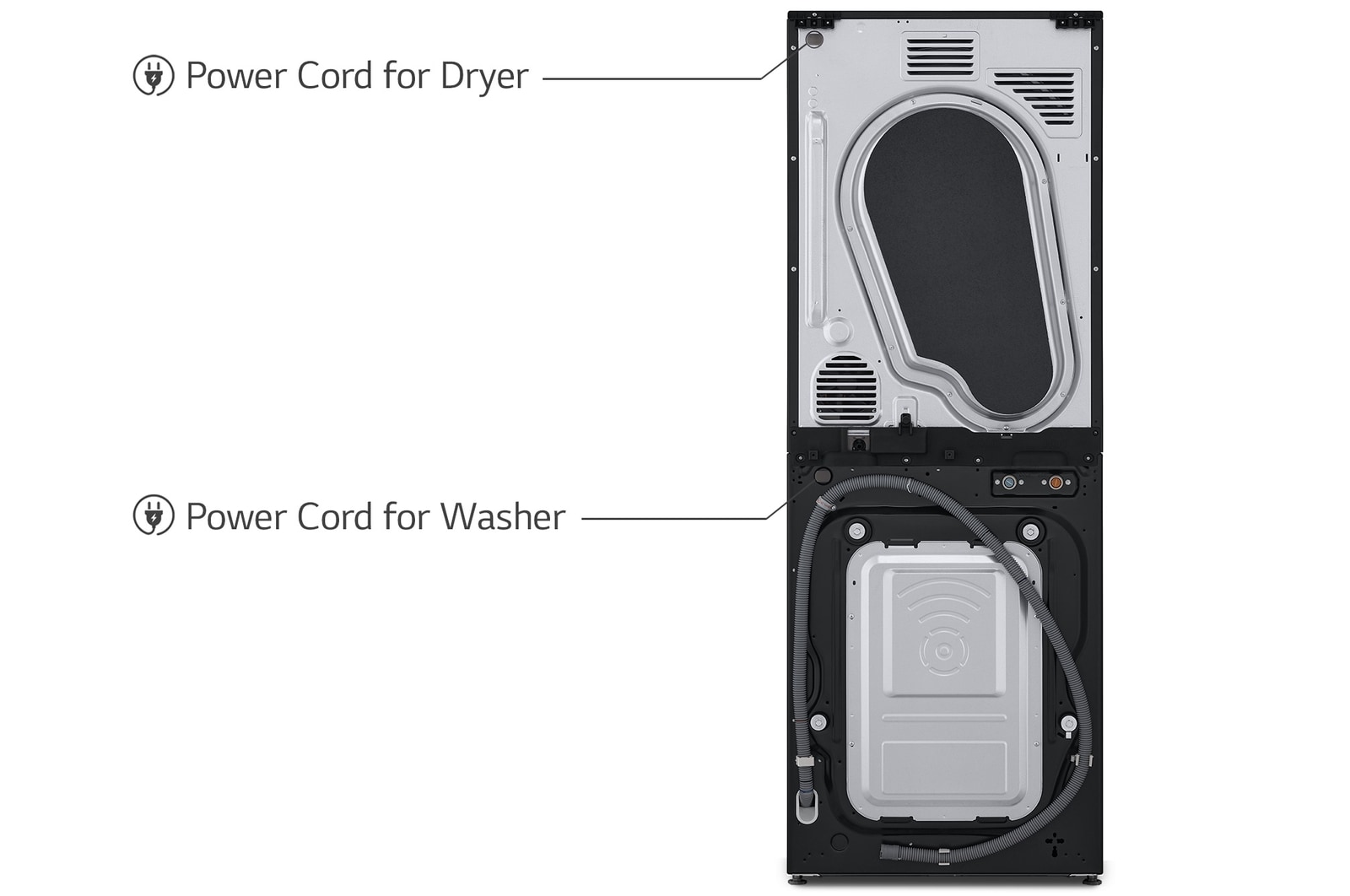 Power Cord for Dryer

Power Cord for Washer