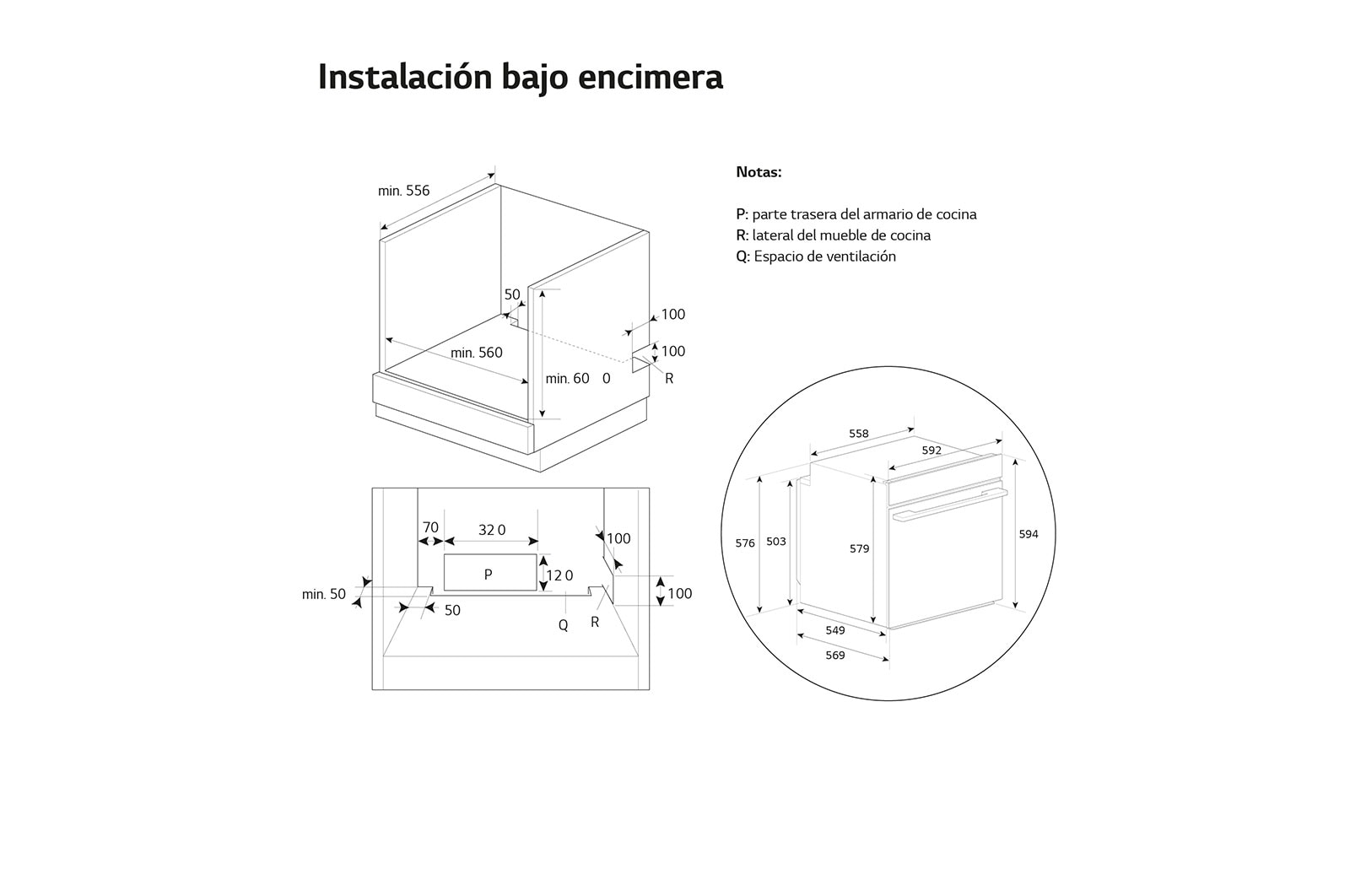 Instalación bajo encimera

min. 556

50

100

100

min. 560

min. 60 0

R

70

32 0

100

P

12 0

min. 50

50

100

Q

R

Notas:

P: parte trasera del armario de cocina
R: lateral del mueble de cocina
Q: Espacio de ventilación

558

592

576

503

579

594

549

569