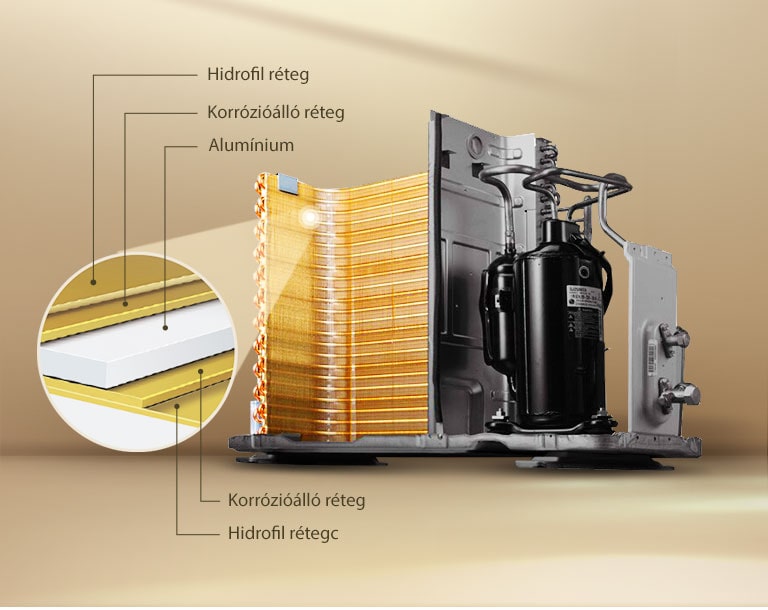 Hidrofil réteg

Korrózióálló réteg

Alumínium

Korrózióálló réteg

Hidrofil rétegc