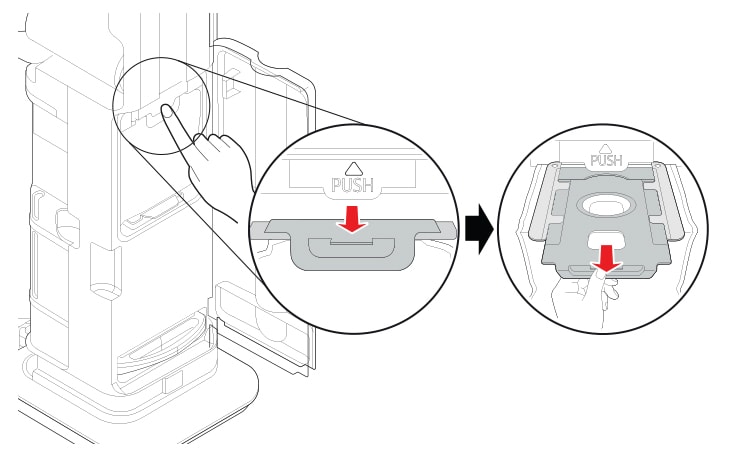 PUSH

PUSH