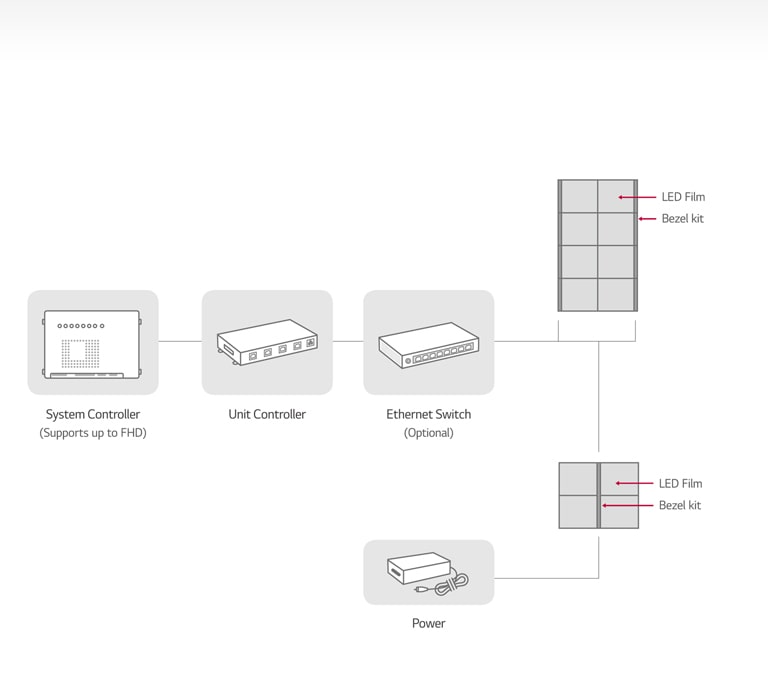 LED Film
Bezel kit

System Controller
(Supports up to FHD)

Unit Controller

Ethernet Switch
(Optional)

LED Film
Bezel kit

Power