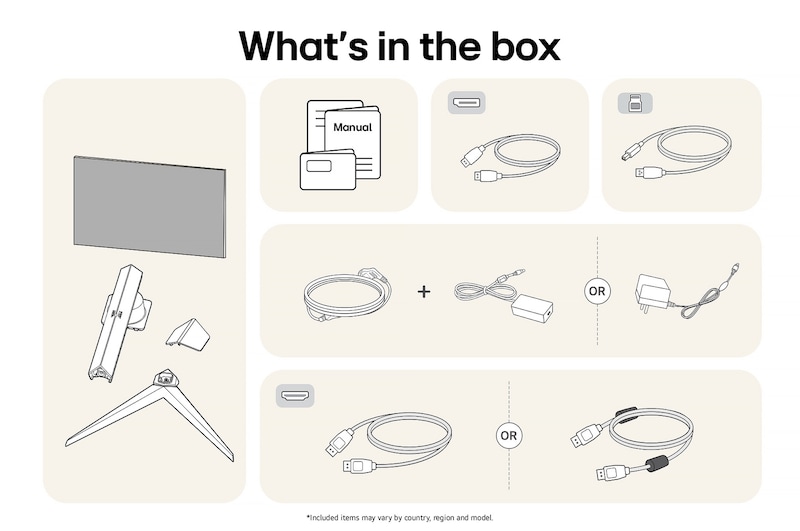 What's in the box

Manual

+

OR

OR

*Included items may vary by country, region and model.