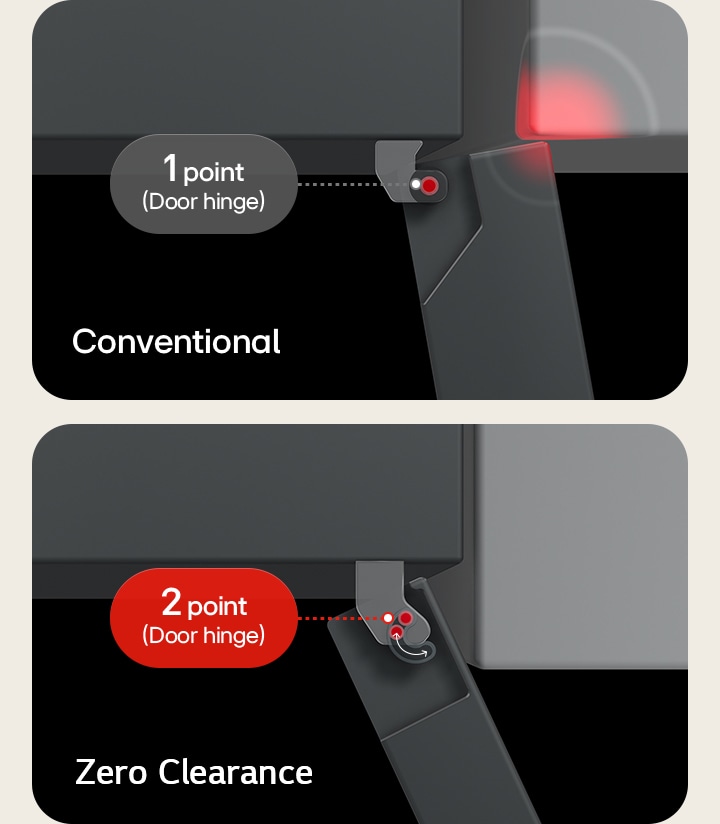 1 point
(Door hinge)

Conventional

2 point
(Door hinge)

Zero Clearance