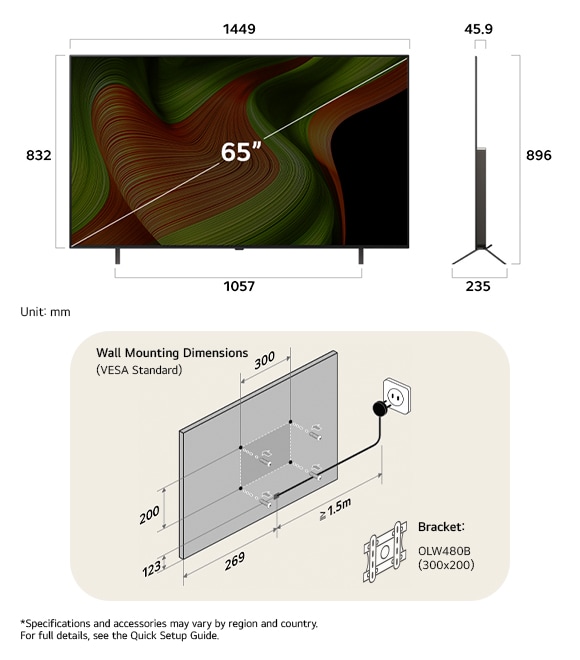 1449

45.9

832

65"

896

1057

235

Unit: mm

Wall Mounting Dimensions
(VESA Standard)

300

200

123

269

≥ 1.5m

Bracket:
OLW480B
(300x200)

*Specifications and accessories may vary by region and country.
For full details, see the Quick Setup Guide.