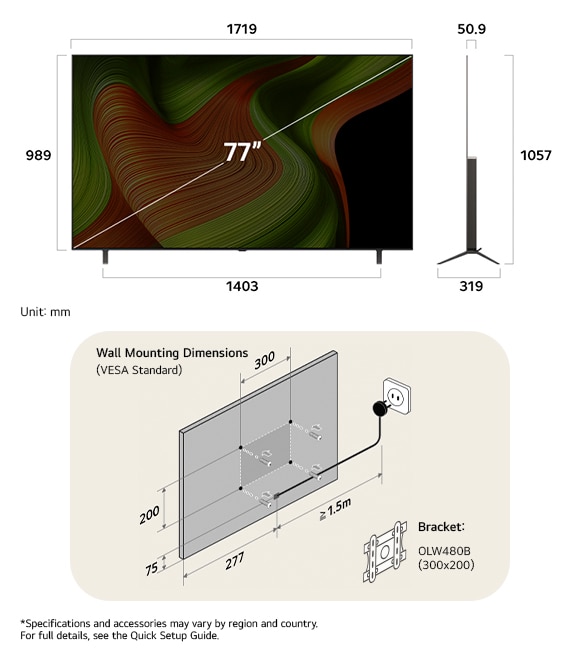 1719

50.9

989

77"

1057

1403

319

Unit: mm

Wall Mounting Dimensions
(VESA Standard)

300

200

75

277

≥ 1.5m

Bracket:
OLW480B
(300x200)

*Specifications and accessories may vary by region and country.
For full details, see the Quick Setup Guide.