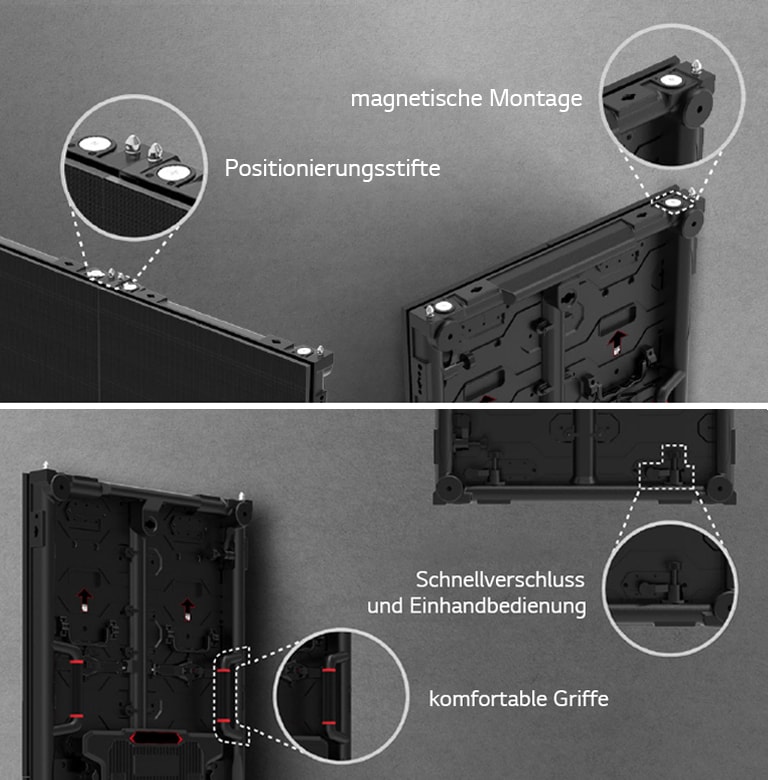 magnetische Montage

Positionierungsstifte

Schnellverschluss
und Einhandbedienung

komfortable Griffe