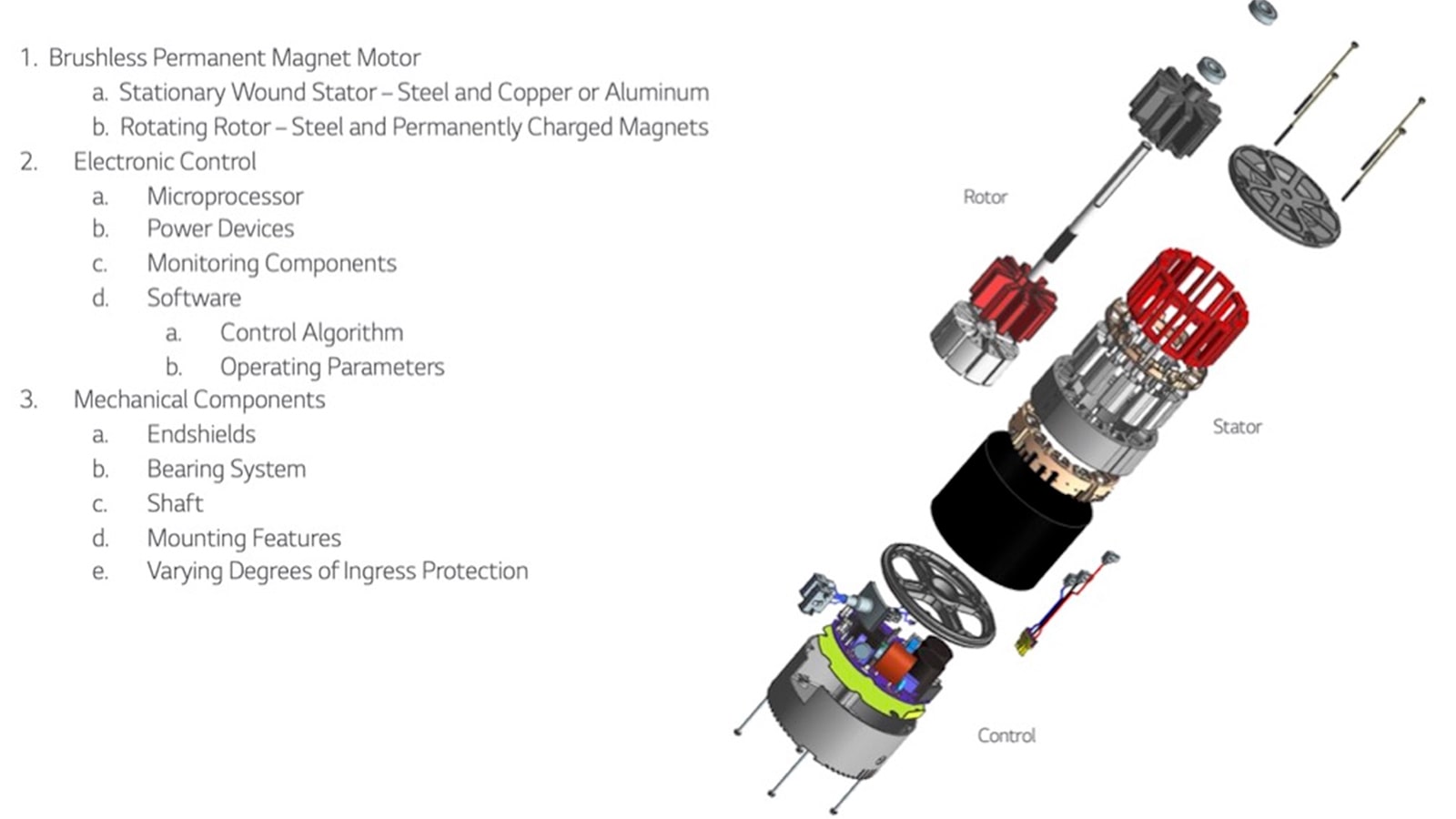 1. Brushless Permanent Magnet Motor
a. Stationary Wound Stator – Steel and Copper or Aluminum
b. Rotating Rotor – Steel and Permanently Charged Magnets
2. Electronic Control
a. Microprocessor
b. Power Devices
c. Monitoring Components
d. Software
a. Control Algorithm
b. Operating Parameters
3. Mechanical Components
a. Endshields
b. Bearing System
c. Shaft
d. Mounting Features
e. Varying Degrees of Ingress Protection

Rotor

Stator

Control