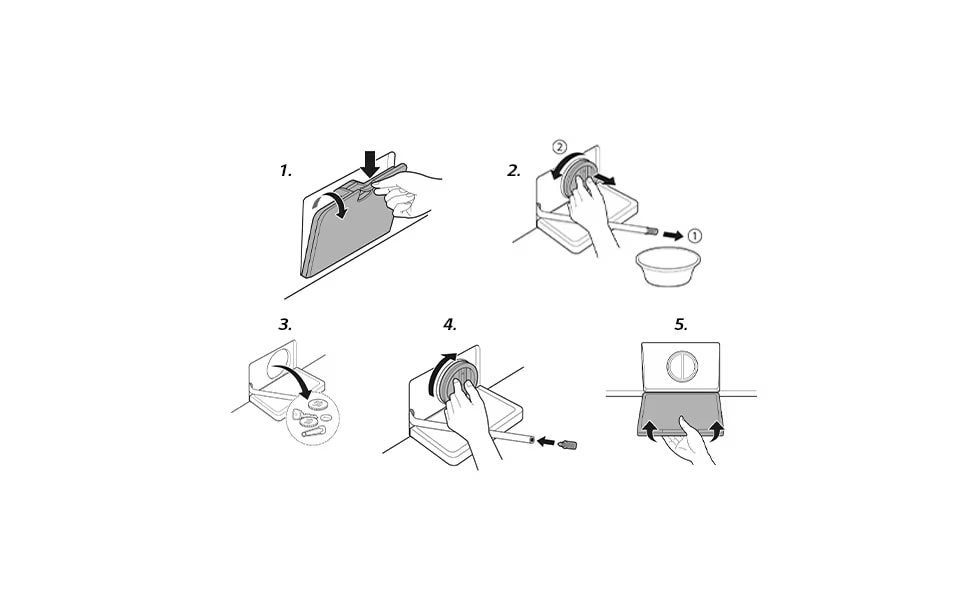 1.

2.
②
①

3.

4.

5.